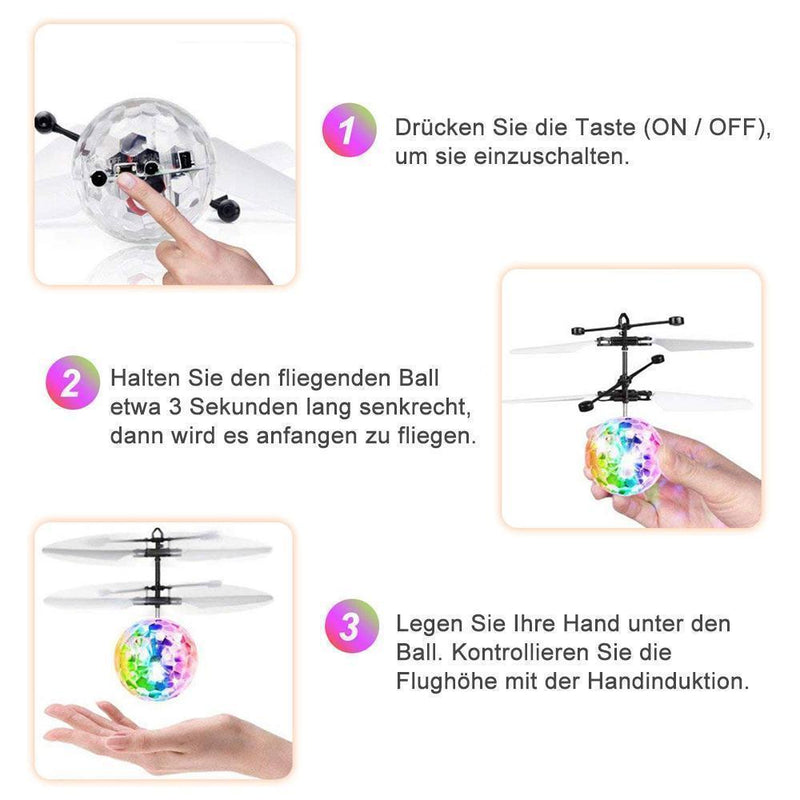 1 Drücken Sie die Taste (ON / OFF), um sie einzuschalten.

2 Halten Sie den fliegenden Ball etwa 3 Sekunden lang senkrecht, dann wird es anfangen zu fliegen.

3 Legen Sie Ihre Hand unter den Ball. Kontrollieren Sie die Flughöhe mit der Handinduktion.