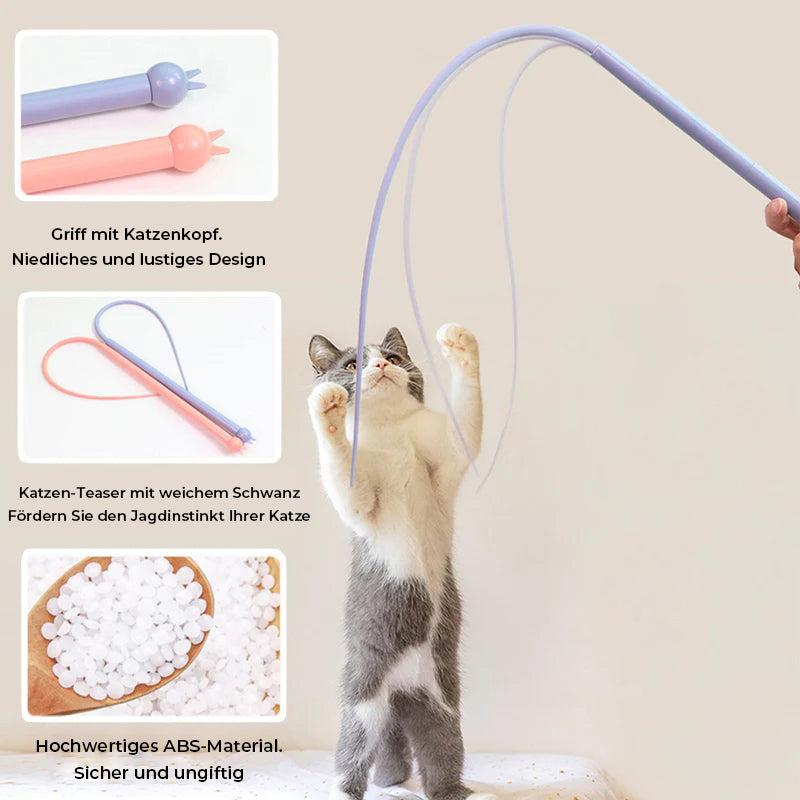 Griff mit Katzenkopf.
Niedliches und lustiges Design

Katzen-Teaser mit weichem Schwanz
Fördern Sie den Jagdinstinkt Ihrer Katze

Hochwertiges ABS-Material.
Sicher und ungiftig