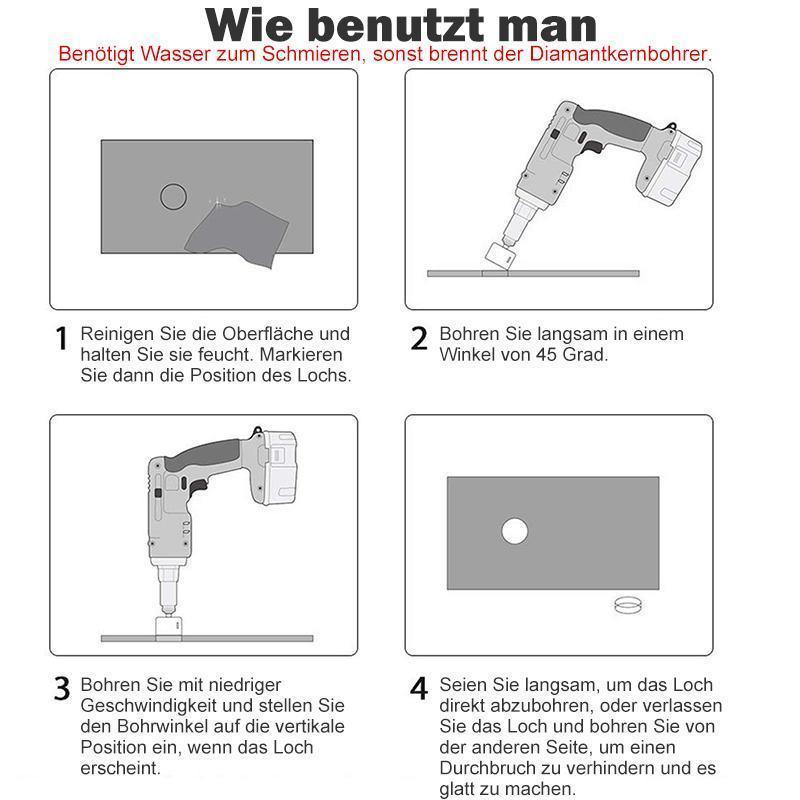 Wie benutzt man
Benötigt Wasser zum Schmieren, sonst brennt der Diamantkernbohrer.

1 Reinigen Sie die Oberfläche und halten Sie sie feucht. Markieren Sie dann die Position des Lochs.

2 Bohren Sie langsam in einem Winkel von 45 Grad.

3 Bohren Sie mit niedriger Geschwindigkeit und stellen Sie den Bohrwinkel auf die vertikale Position ein, wenn das Loch erscheint.

4 Seien Sie langsam, um das Loch direkt abzubohren, oder verlassen Sie das Loch und bohren Sie von der anderen Seite, um einen Durchbruch zu verhindern und es glatt zu machen.