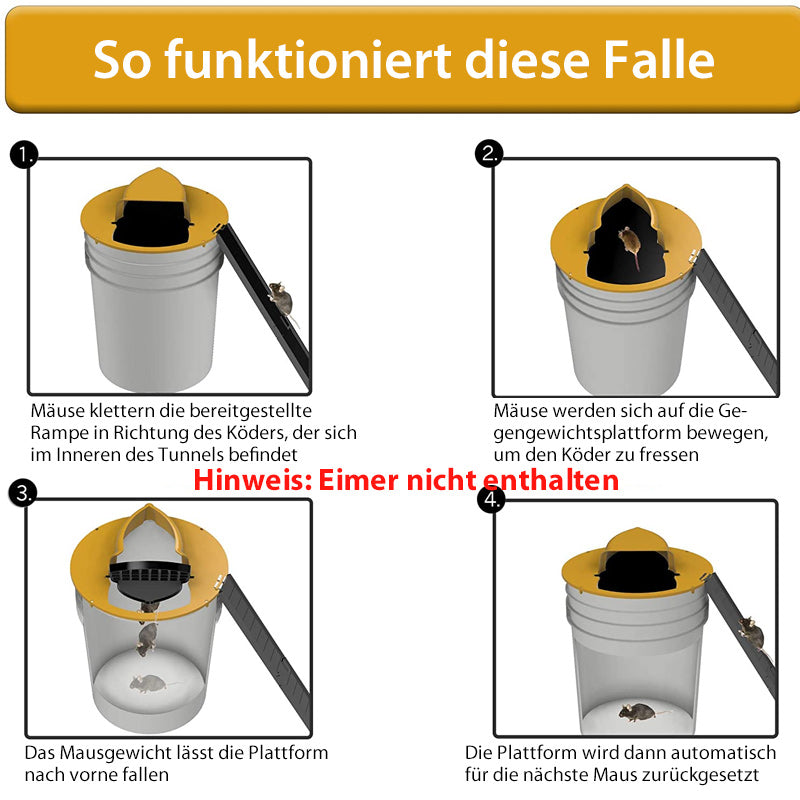 So funktioniert diese Falle

1.

Mäuse klettern die bereitgestellte Rampe in Richtung des Köders, der sich im Inneren des Tunnels befindet

2.

Mäuse werden sich auf die Gegengewichtsplattform bewegen, um den Köder zu fressen

Hinweis: Eimer nicht enthalten

3.

Das Mausgewicht lässt die Plattform nach vorne fallen

4.

Die Plattform wird dann automatisch für die nächste Maus zurückgesetzt