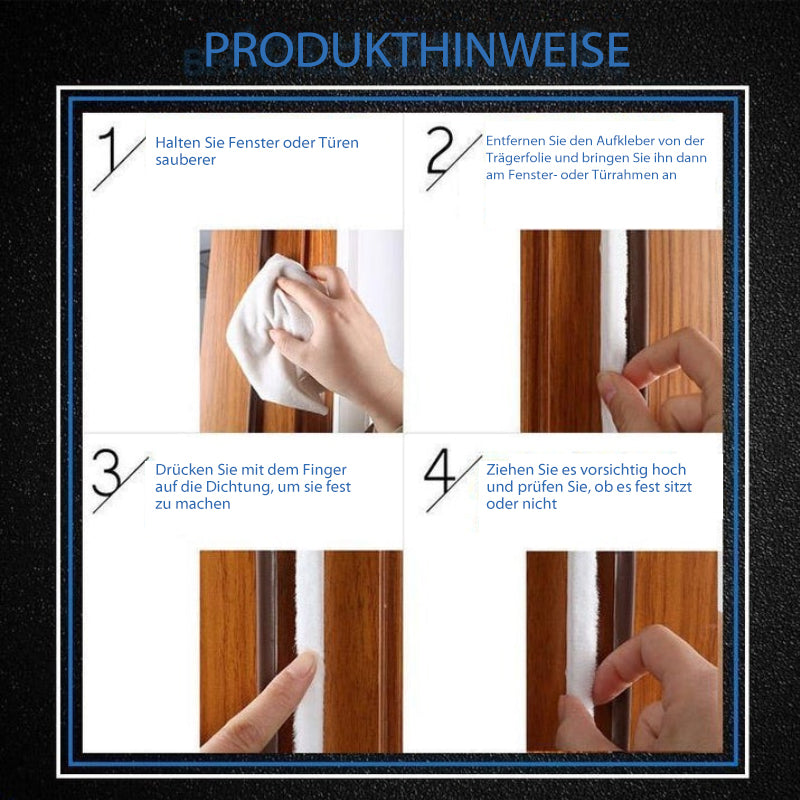 PRODUKTHINWEISE

1

Halten Sie Fenster oder Türen sauberer

2

Entfernen Sie den Aufkleber von der Trägerfolie und bringen Sie ihn dann am Fenster- oder Türrahmen an

3

Drücken Sie mit dem Finger auf die Dichtung, um sie fest zu machen

4

Ziehen Sie es vorsichtig hoch und prüfen Sie, ob es fest sitzt oder nicht